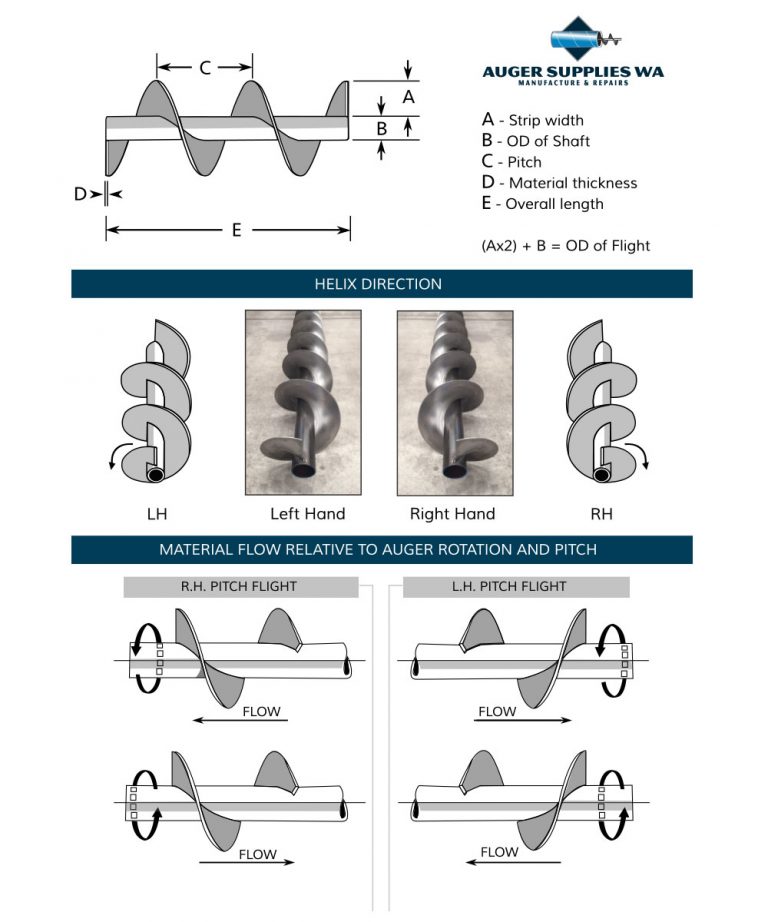 C

A

B

D

E

AUGER SUPPLIES WA
MANUFACTURE & REPAIRS

A - Strip width
B - OD of Shaft
C - Pitch
D - Material thickness
E - Overall length

(Ax2) + B = OD of Flight

HELIX DIRECTION

LH

Left Hand

Right Hand

RH

MATERIAL FLOW RELATIVE TO AUGER ROTATION AND PITCH

R.H. PITCH FLIGHT

FLOW

FLOW

L.H. PITCH FLIGHT

FLOW

FLOW